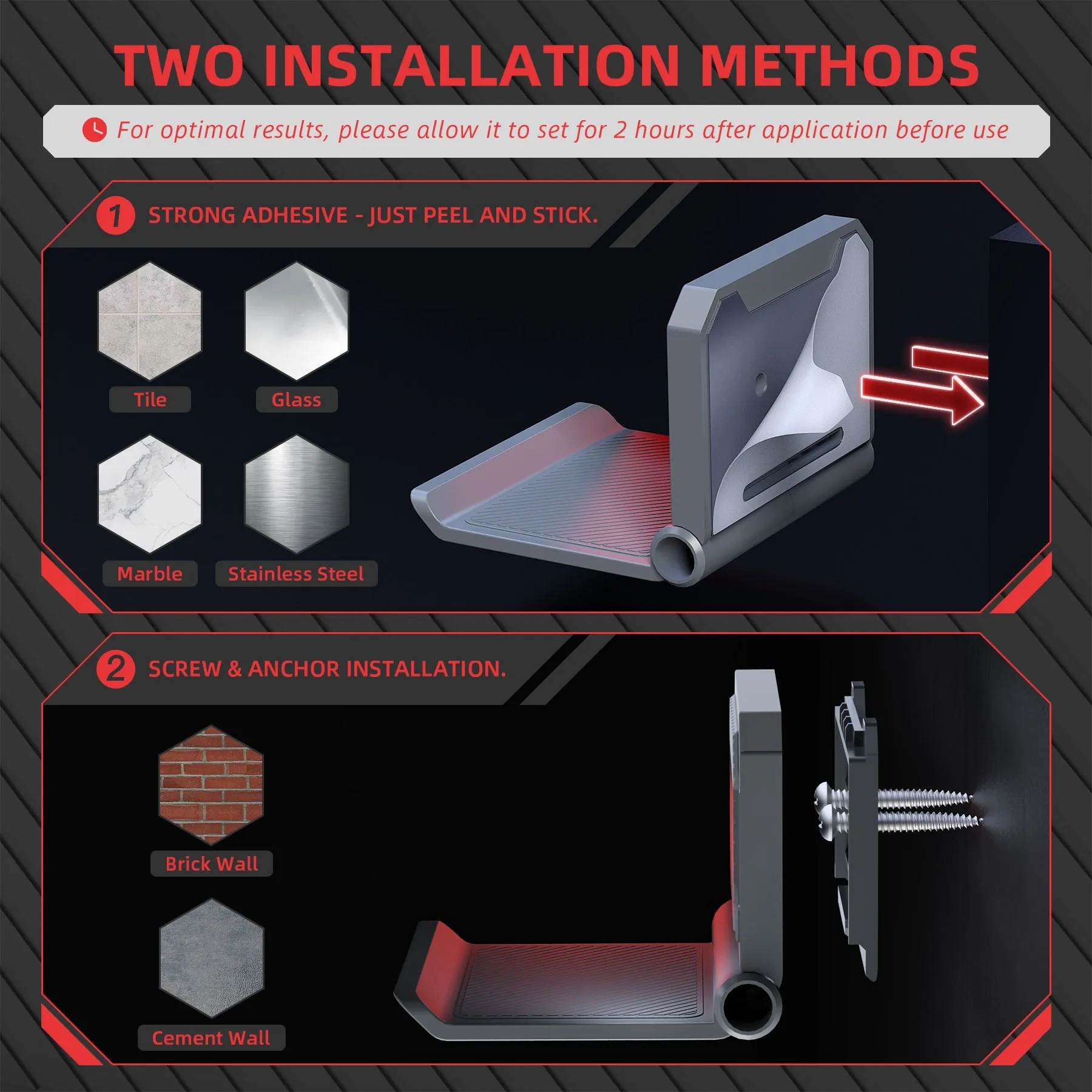 TWO INSTALLATION METHODS

For optimal results, please allow it to set for 2 hours after application before use

1 STRONG ADHESIVE - JUST PEEL AND STICK.

Tile

Glass

Marble

Stainless Steel

2 SCREW & ANCHOR INSTALLATION.

Brick Wall

Cement Wall